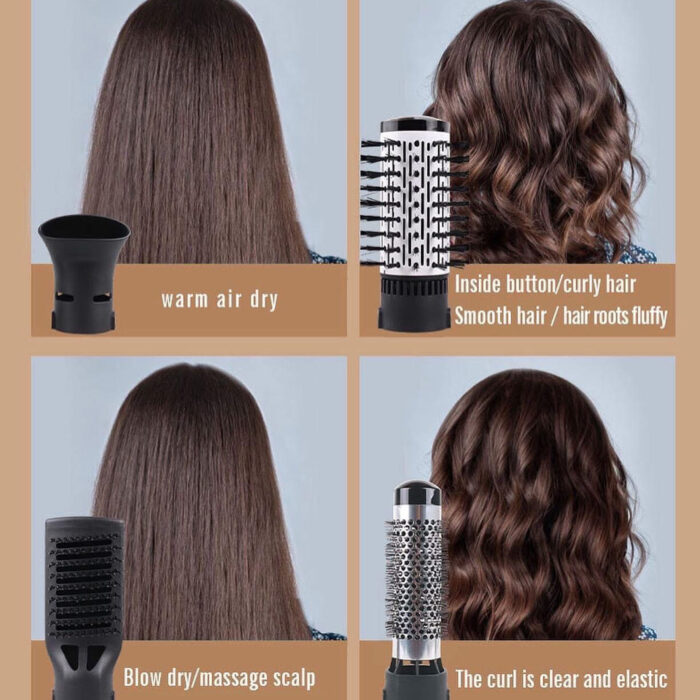 warm air dry

Inside button/curly hair
Smooth hair / hair roots fluffy

Blow dry/massage scalp

The curl is clear and elastic